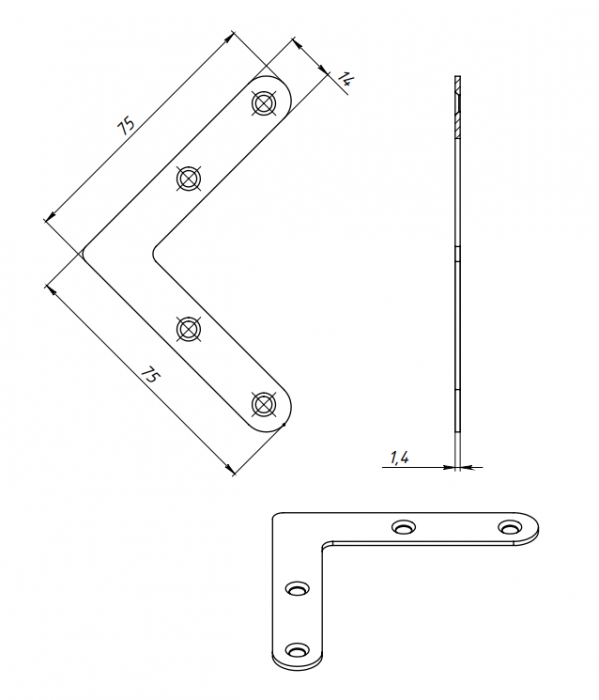 75
14
75
1,4